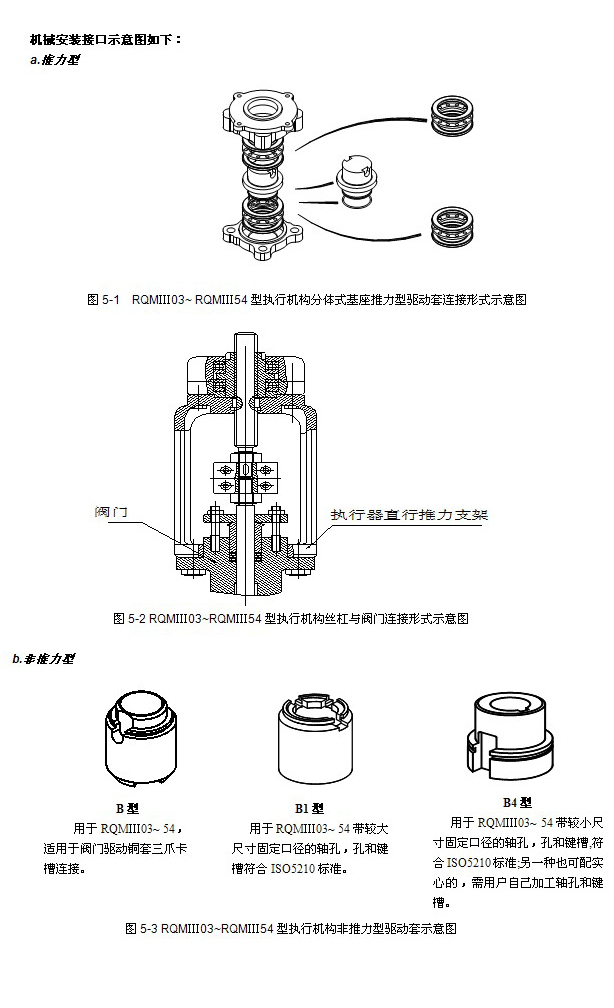 机械安装接口示意图如下：
a.推力型

图 5-1　RQMIII03~ RQMIII54 型执行机构分体式基座推力型驱动套连接形式示意图

阀门

执行器直行推力支架

图 5-2 RQMIII03~RQMIII54 型执行机构丝杠与阀门连接形式示意图

b.非推力型

B 型
用于 RQMIII03~ 54，适用于阀门驱动铜套三爪卡槽连接。

B1 型
用于 RQMIII03~ 54 带较大尺寸固定口径的轴孔，孔和键槽符合 ISO5210 标准。

B4 型
用于 RQMIII03~ 54 带较小尺寸固定口径的轴孔，孔和键槽,符合 ISO5210 标准;另一种也可配实心的，需用户自己加工轴孔和键槽。

图 5-3 RQMIII03~RQMIII54 型执行机构非推力型驱动套示意图